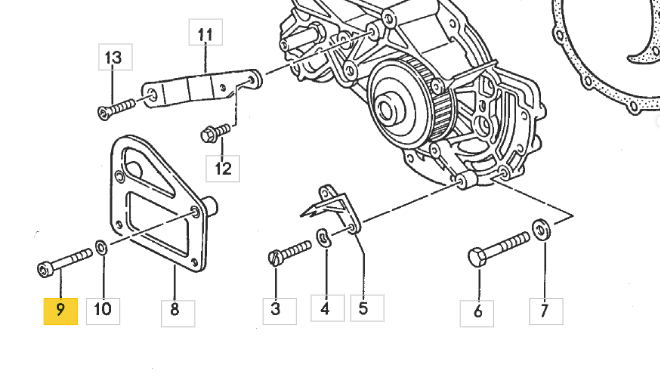 11
13
12
9
10
8
3
4
5
6
7