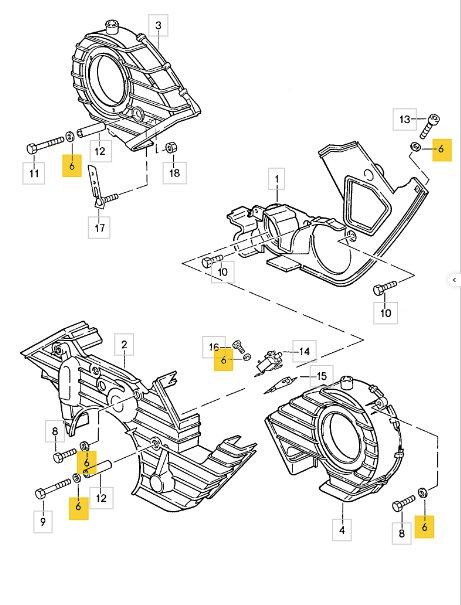 3
13
6
11
6
12
18
17
1
10
10
2
16
6
14
15
8
6
12
9
6
4
8
6