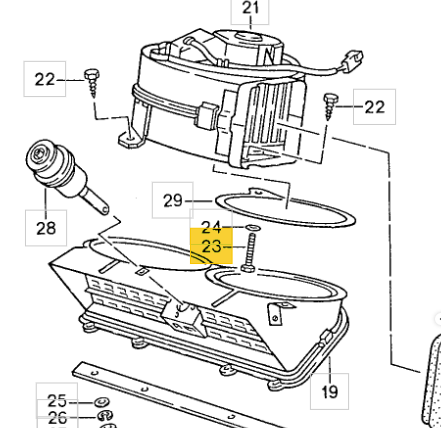 21
22
22
28
29
24
23
19
25
26