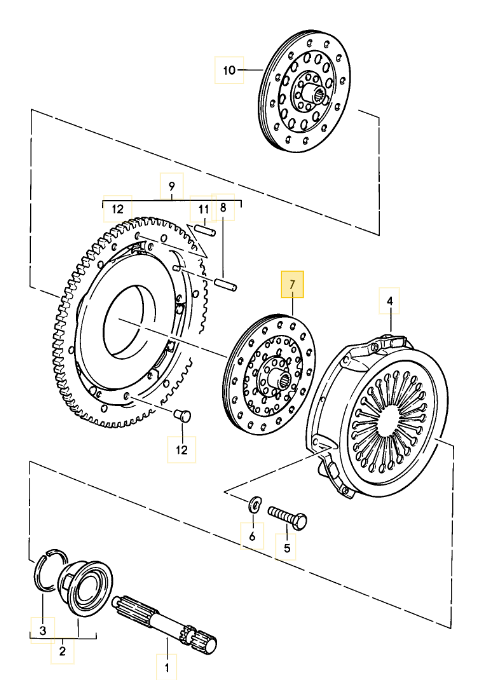 10
9
12
11
8
7
4
12
6
5
3
2
1