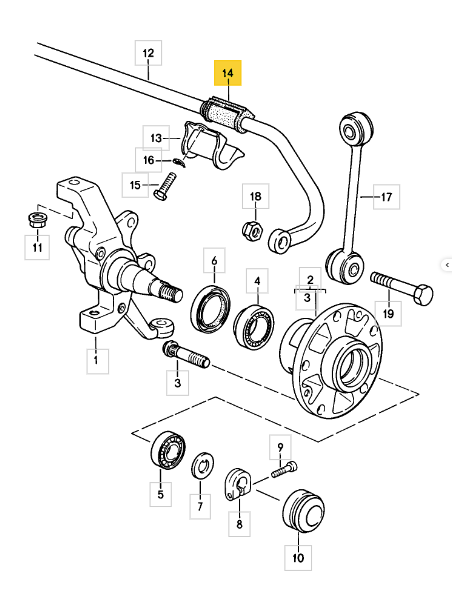 12
14
13
16
15
18
17
11
6
4
2
3
19
1
3
9
5
7
8
10