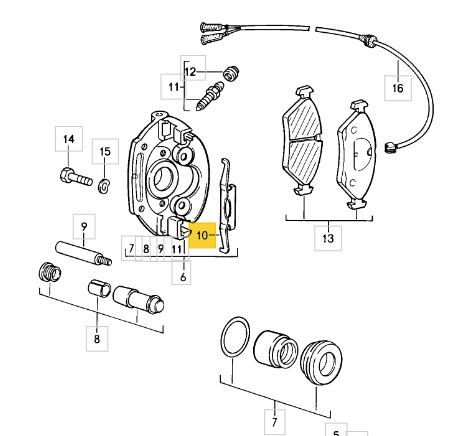 12
11
16
14
15
9
10
7
8
9
11
6
13
8
7
5