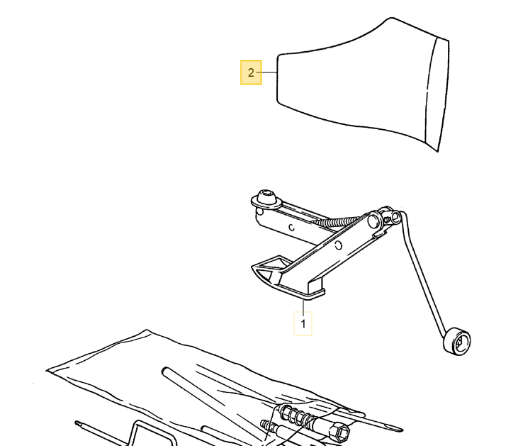 2

1