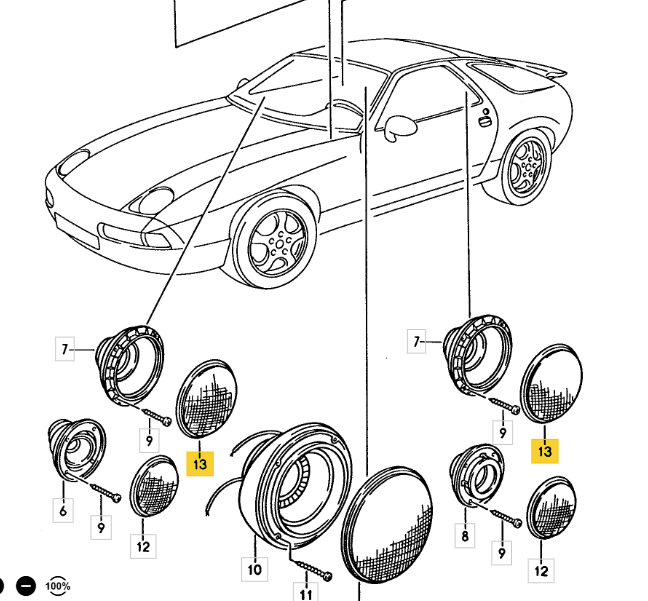 7
9
13
6
9
12
10
11
7
9
13
8
9
12
100%