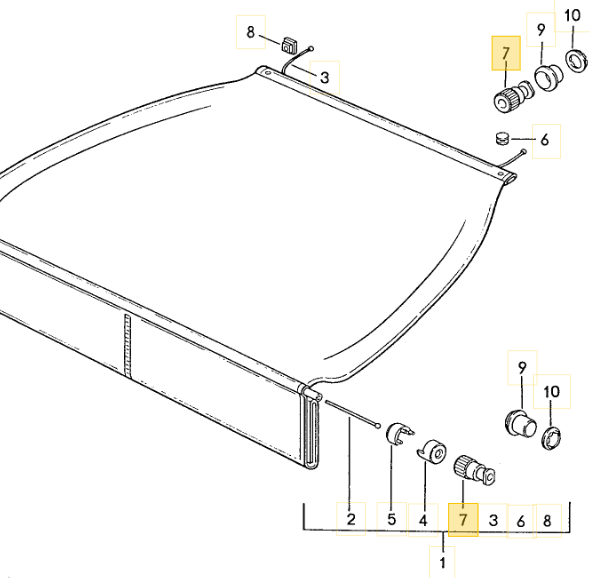 8
3
7
9
10
6
9
10
2
5
4
7
3
6
8
1