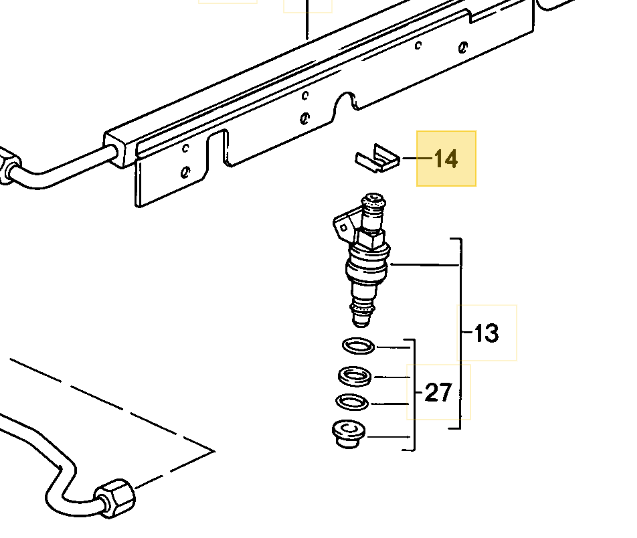 14

13

27