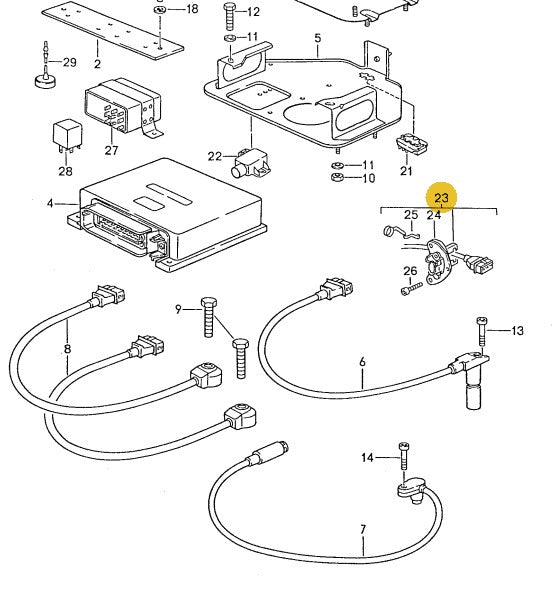 18
12
11
5
29
2
27
28
22
11
10
21
4
23
25
24
26
9
8
6
13
14
7