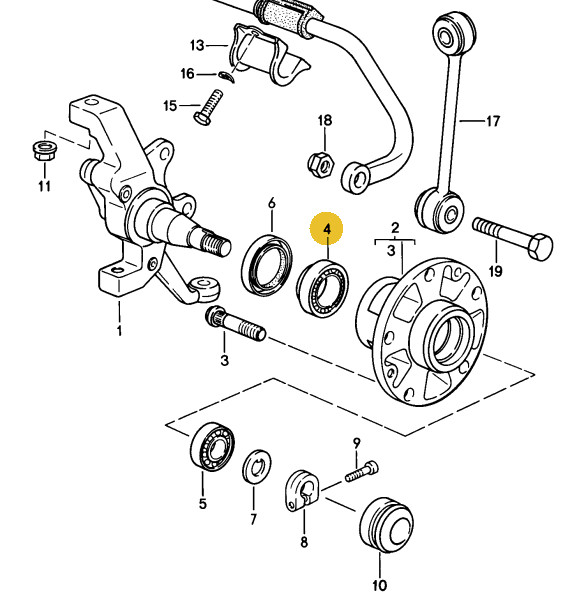 13
16
15
18
17
11
6
4
2
3
19
1
3
9
5
7
8
10