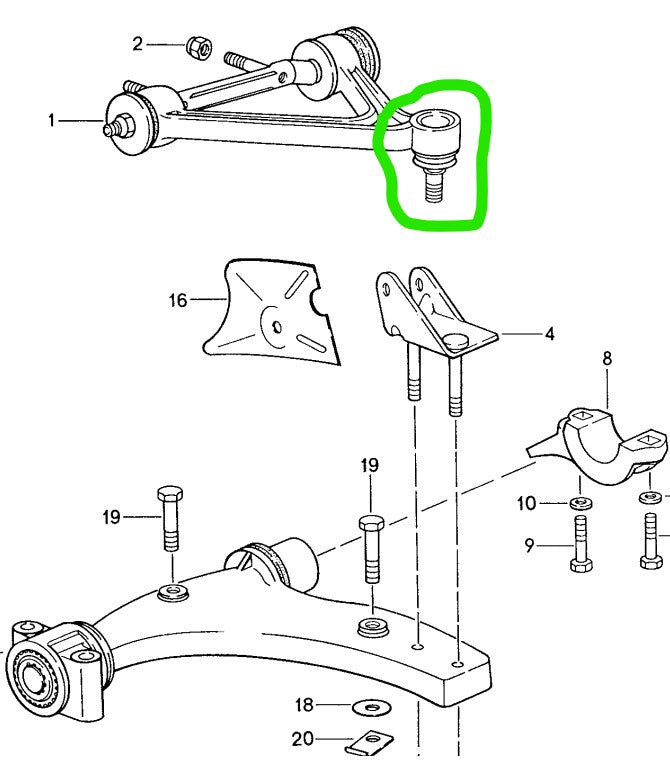 2
1
16
4
8
19
19
10
9
18
20