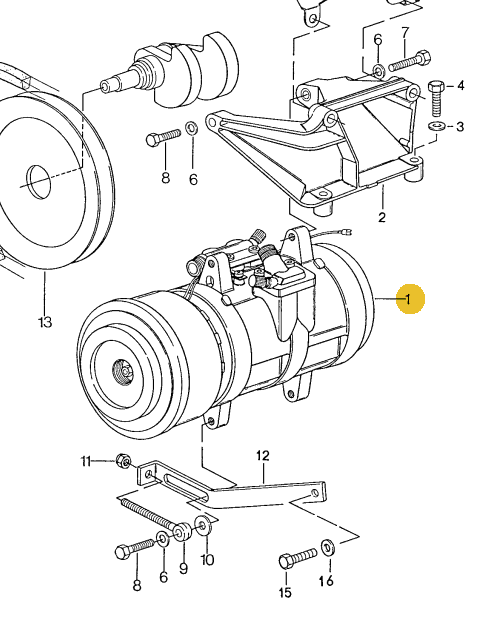 6
7
4
3
8
6
2
13
1
11
12
8
6
9
10
15
16