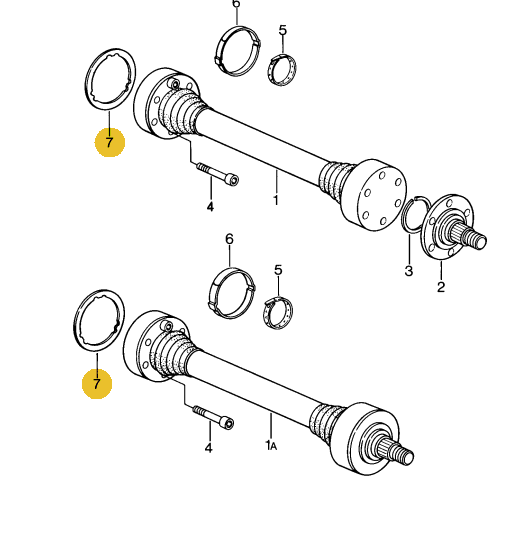 6
5
7
4
1
3
2
6
5
7
4
1A