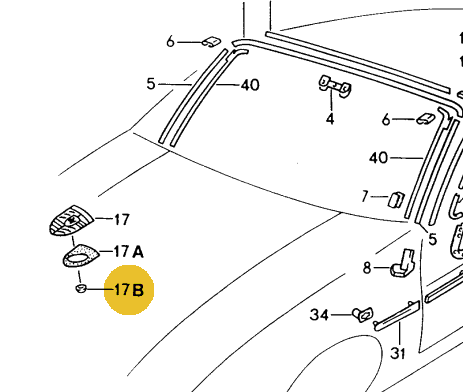 6
5
40
4
6
40
7
17
17 A
17 B
5
8
34
31